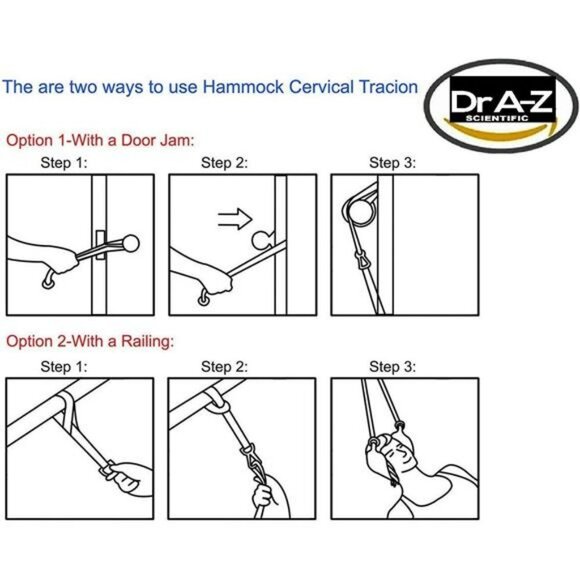 The are two ways to use Hammock Cervical Tracion

Dr A-Z
SCIENTIFIC

Option 1-With a Door Jam:

Step 1:

Step 2:

Step 3:

Option 2-With a Railing:

Step 1:

Step 2:

Step 3: